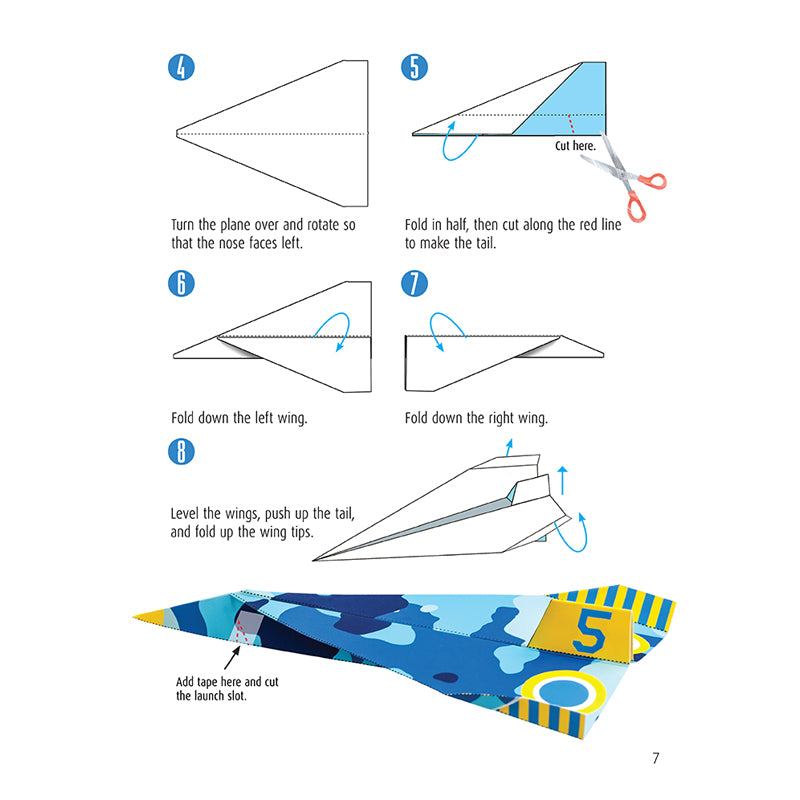 4

Turn the plane over and rotate so that the nose faces left.

5

Cut here.

Fold in half, then cut along the red line to make the tail.

6

Fold down the left wing.

7

Fold down the right wing.

8

Level the wings, push up the tail, and fold up the wing tips.

5

Add tape here and cut the launch slot.

7