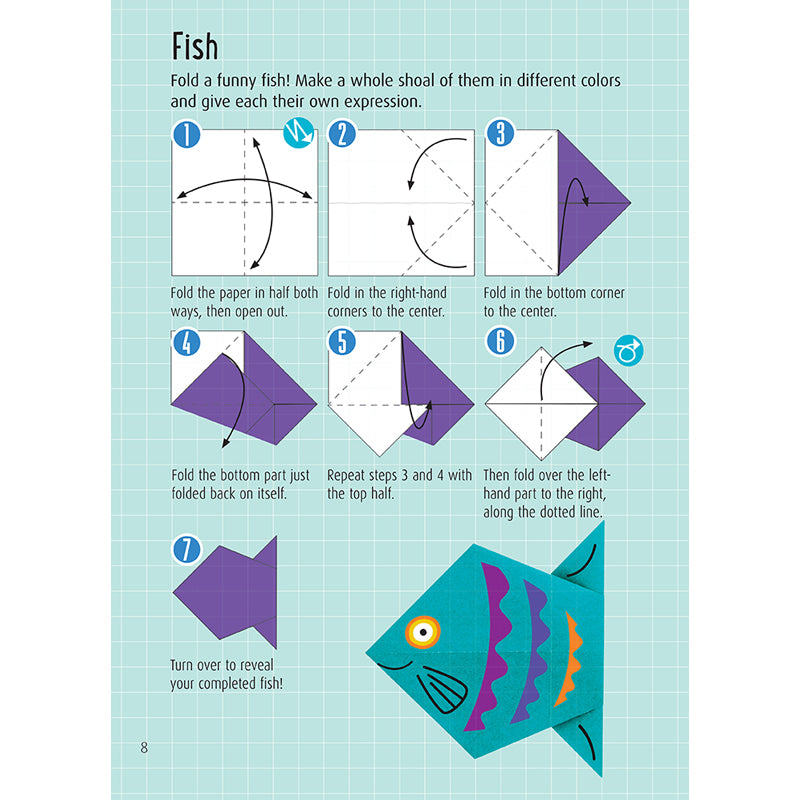 Fish

Fold a funny fish! Make a whole shoal of them in different colors and give each their own expression.

1

Fold the paper in half both ways, then open out.

2

Fold in the right-hand corners to the center.

3

Fold in the bottom corner to the center.

4

Fold the bottom part just folded back on itself.

5

Repeat steps 3 and 4 with the top half.

6

Then fold over the left-hand part to the right, along the dotted line.

7

Turn over to reveal your completed fish!

8