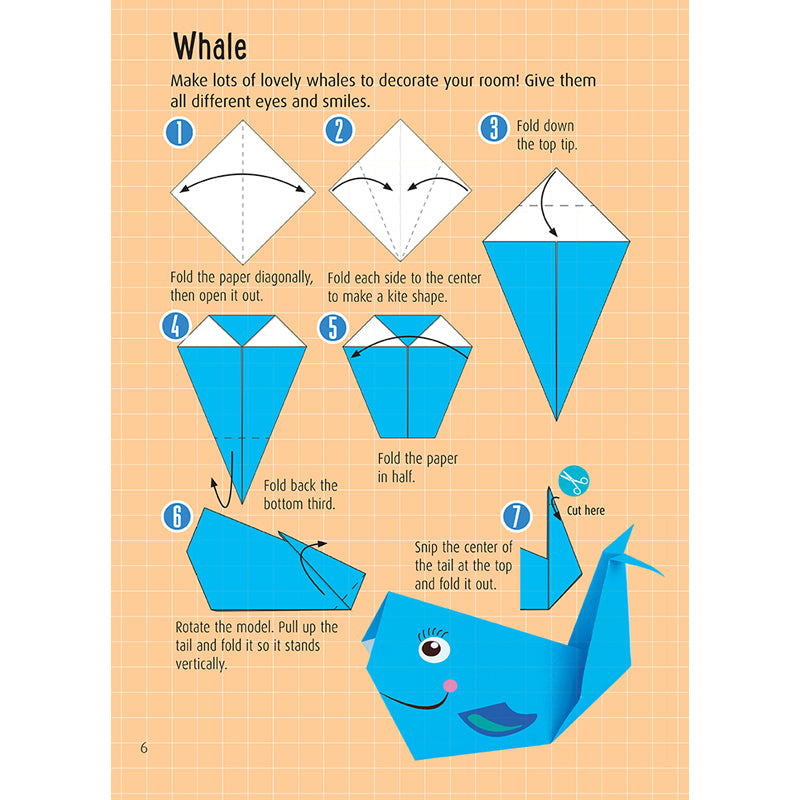 Whale

Make lots of lovely whales to decorate your room! Give them all different eyes and smiles.

1

Fold the paper diagonally, then open it out.

2

Fold each side to the center to make a kite shape.

3 Fold down the top tip.

4

Fold back the bottom third.

5

Fold the paper in half.

6

Rotate the model. Pull up the tail and fold it so it stands vertically.

7

Cut here

Snip the center of the tail at the top and fold it out.

6